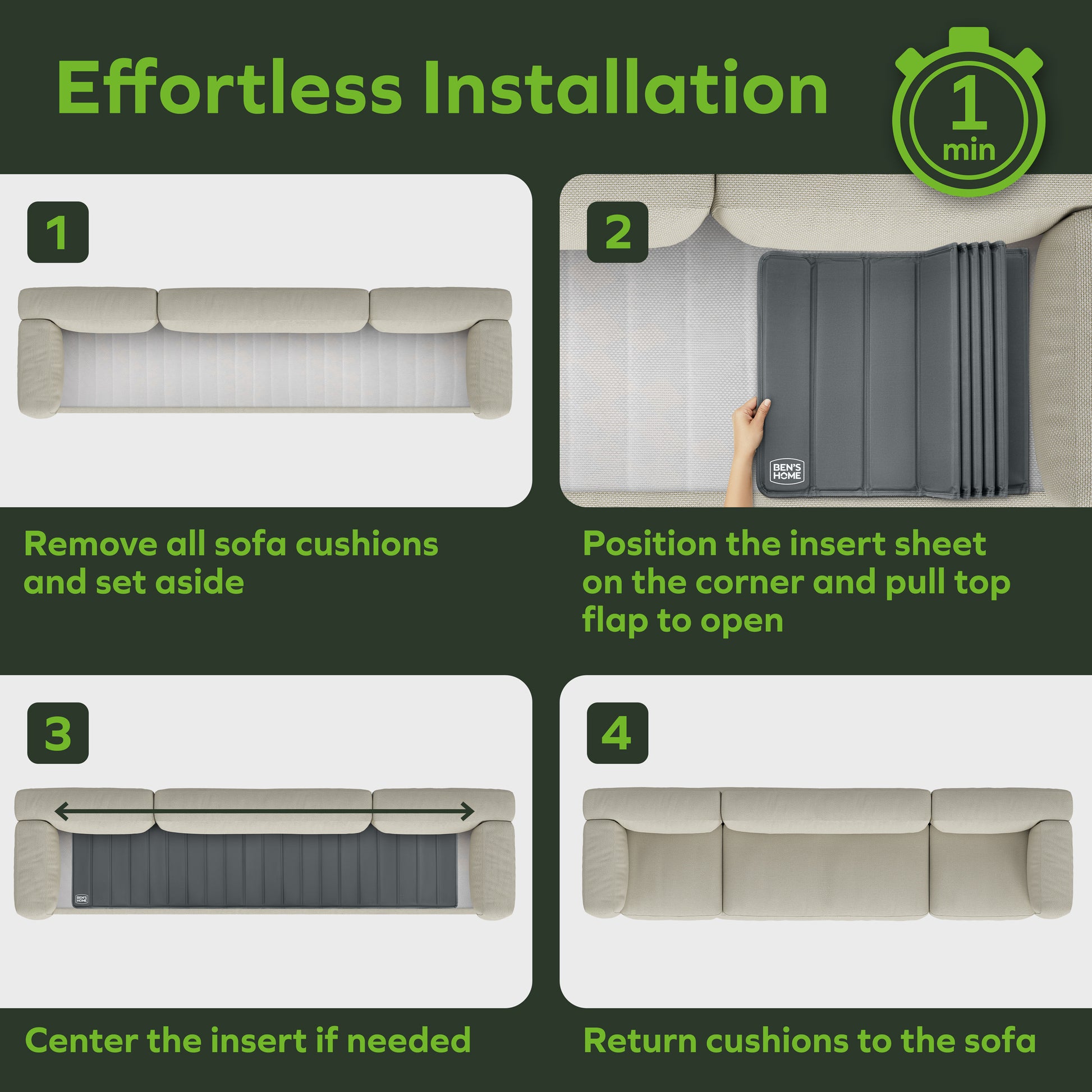 Effortless Installation

1
min

1

Remove all sofa cushions and set aside

2

BEN'S HOME

Position the insert sheet on the corner and pull top flap to open

3

BEN'S HOME

Center the insert if needed

4

Return cushions to the sofa