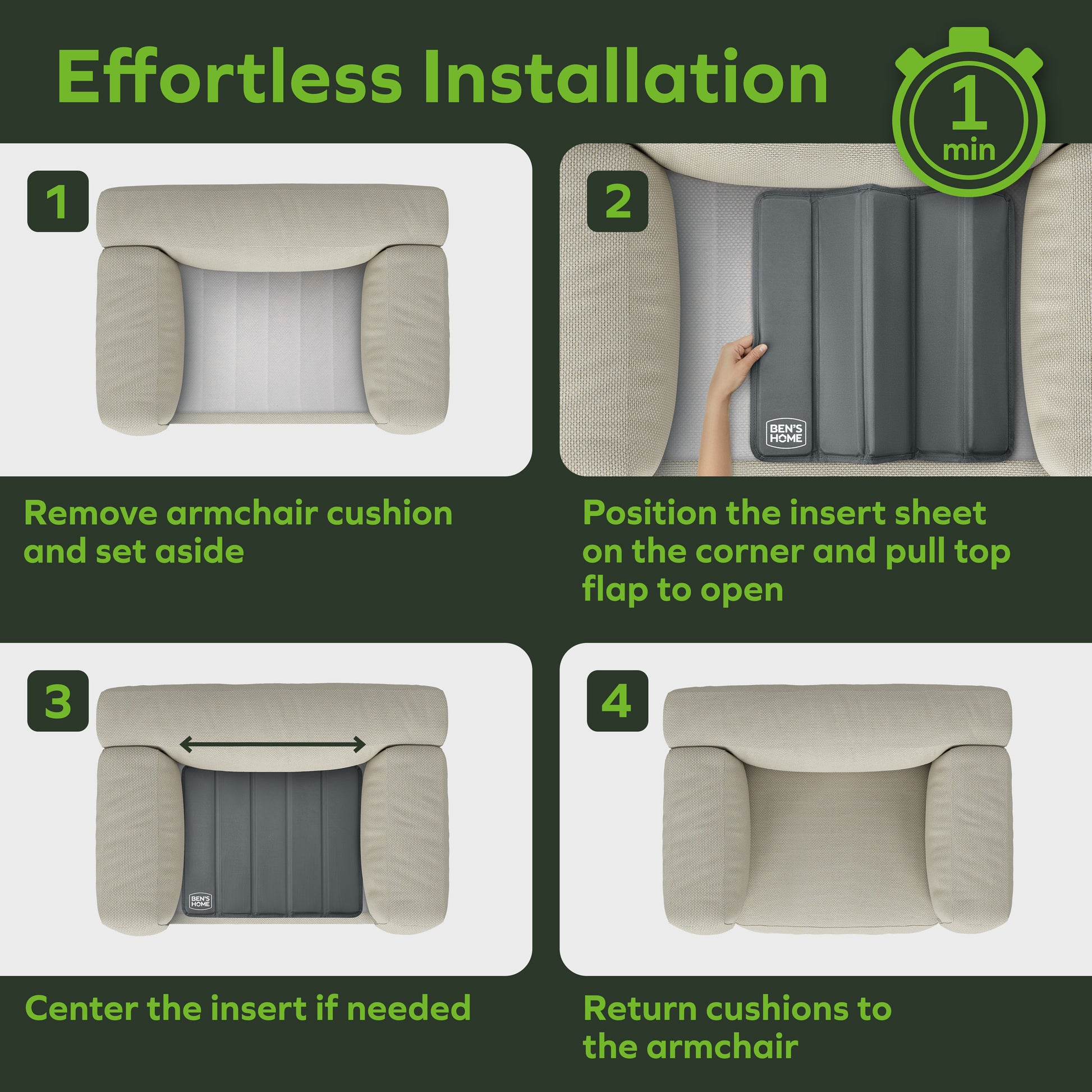 Effortless Installation

1
min

1

Remove armchair cushion and set aside

2

BEN'S HOME

Position the insert sheet on the corner and pull top flap to open

3

BEN'S HOME

Center the insert if needed

4

Return cushions to the armchair